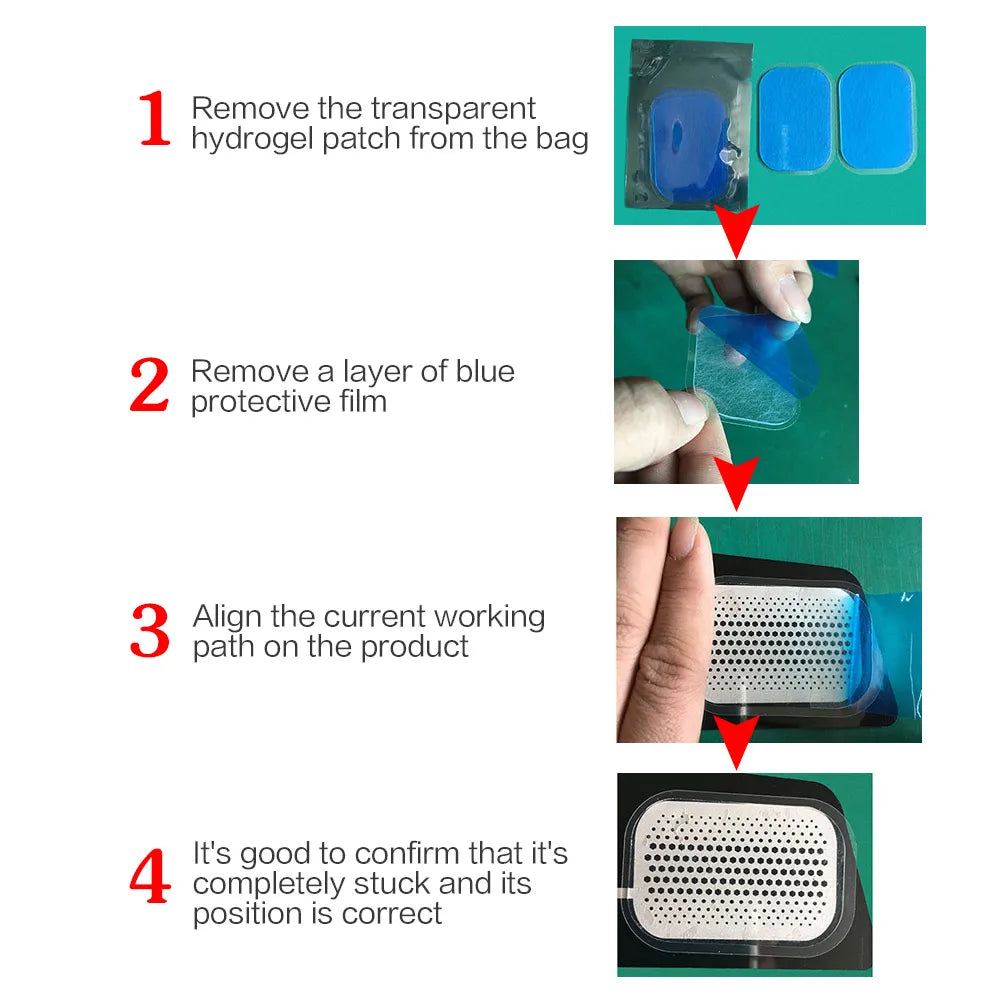 1 Remove the transparent hydrogel patch from the bag

2 Remove a layer of blue protective film

3 Align the current working path on the product

4 It's good to confirm that it's completely stuck and its position is correct